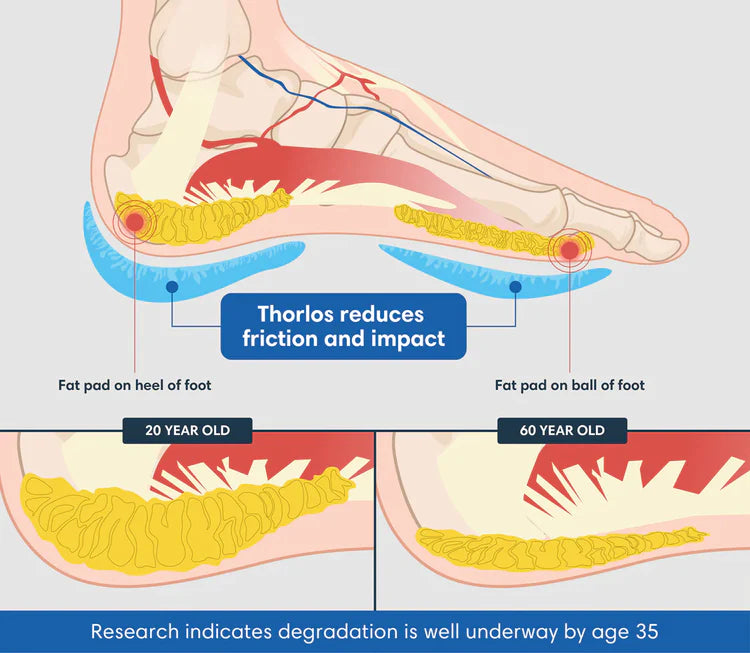 Thorlos reduces friction and impact

Fat pad on heel of foot

Fat pad on ball of foot

20 YEAR OLD

60 YEAR OLD

Research indicates degradation is well underway by age 35